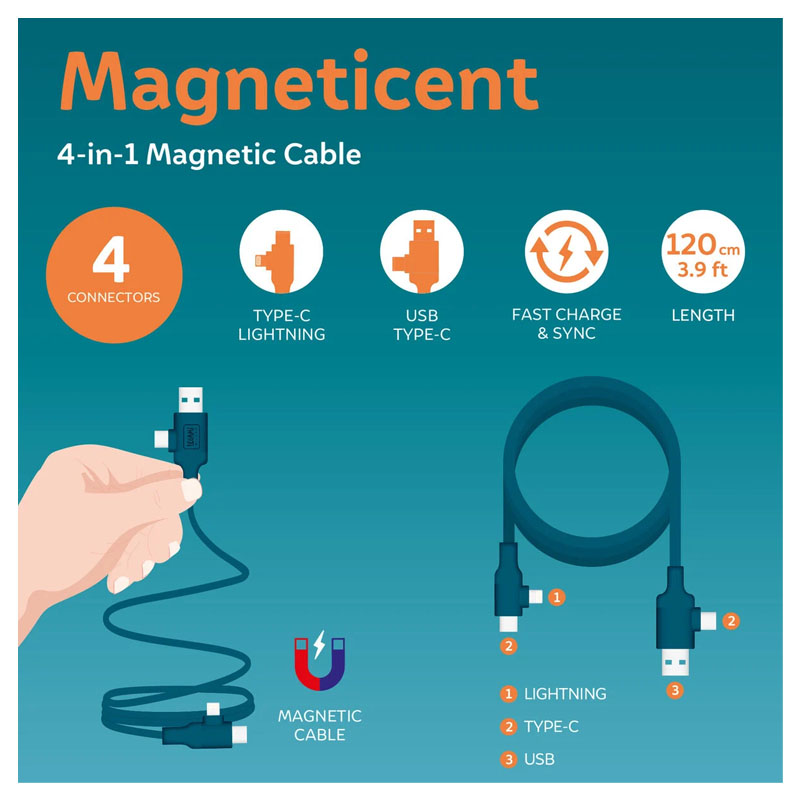 Magneticent

4-in-1 Magnetic Cable

4
CONNECTORS

TYPE-C
LIGHTNING

USB
TYPE-C

FAST CHARGE
& SYNC

120 cm
3.9 ft
LENGTH

MAGNETIC
CABLE

1
2
2
3

1 LIGHTNING
2 TYPE-C
3 USB